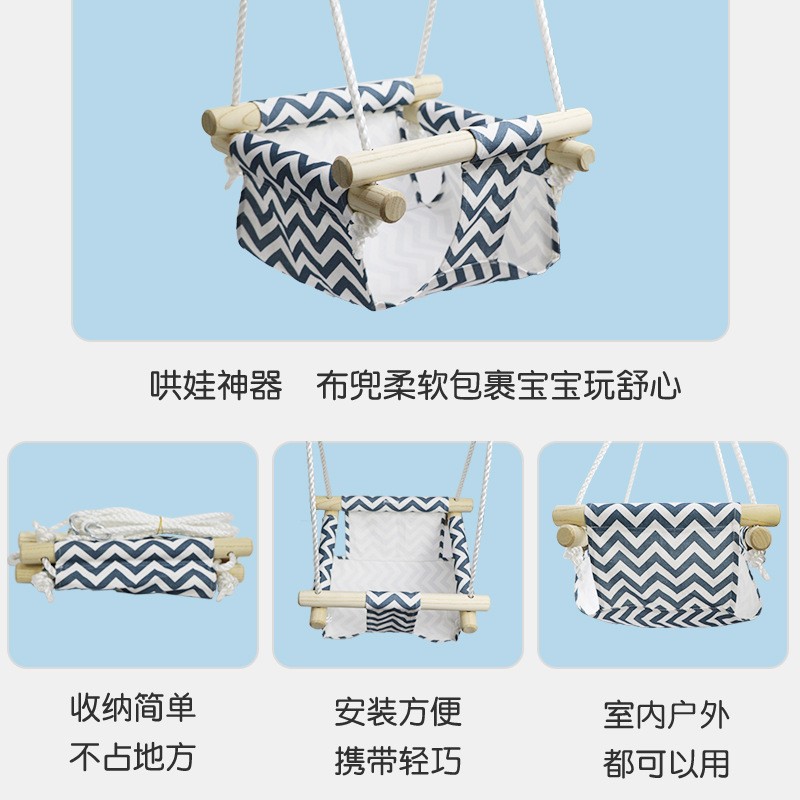 哄娃神器　布兜柔软包裹宝宝玩舒心

收纳简单
不占地方

安装方便
携带轻巧

室内户外
都可以用